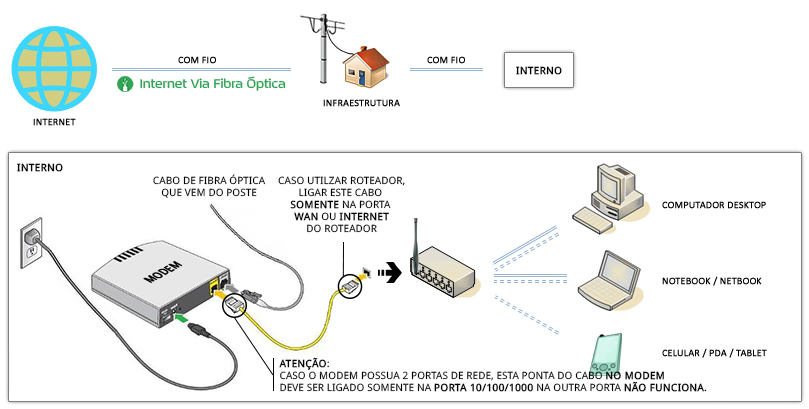 INTERNET

COM FIO

Internet Via Fibra Óptica

INFRAESTRUTURA

COM FIO

INTERNO

INTERNO

CABO DE FIBRA ÓPTICA QUE VEM DO POSTE

CASO UTILZAR ROTEADOR, LIGAR ESTE CABO SOMENTE NA PORTA WAN OU INTERNET DO ROTEADOR

MODEM

COMPUTADOR DESKTOP

NOTEBOOK / NETBOOK

CELULAR / PDA / TABLET

ATENÇÃO:
CASO O MODEM POSSUA 2 PORTAS DE REDE, ESTA PONTA DO CABO NO MODEM DEVE SER LIGADO SOMENTE NA PORTA 10/100/1000 NA OUTRA PORTA NÃO FUNCIONA.